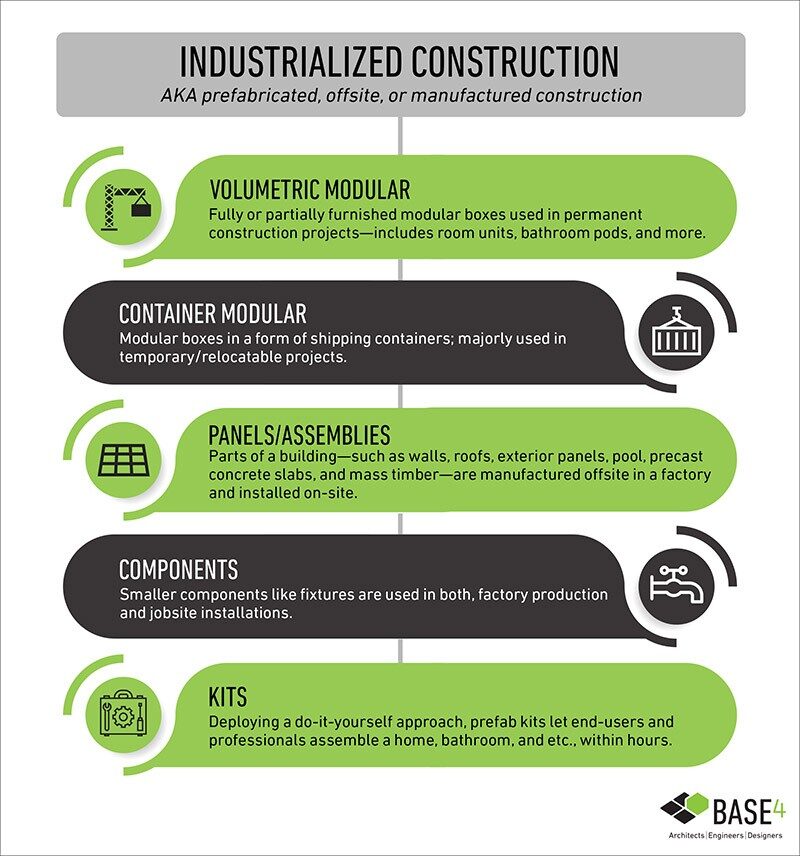 INDUSTRIALIZED CONSTRUCTION
AKA prefabricated, offsite, or manufactured construction

VOLUMETRIC MODULAR
Fully or partially furnished modular boxes used in permanent construction projects—includes room units, bathroom pods, and more.

CONTAINER MODULAR
Modular boxes in a form of shipping containers; majorly used in temporary/relocatable projects.

PANELS/ASSEMBLIES
Parts of a building—such as walls, roofs, exterior panels, pool, precast concrete slabs, and mass timber—are manufactured offsite in a factory and installed on-site.

COMPONENTS
Smaller components like fixtures are used in both, factory production and jobsite installations.

KITS
Deploying a do-it-yourself approach, prefab kits let end-users and professionals assemble a home, bathroom, and etc., within hours.

BASE4
Architects | Engineers | Designers