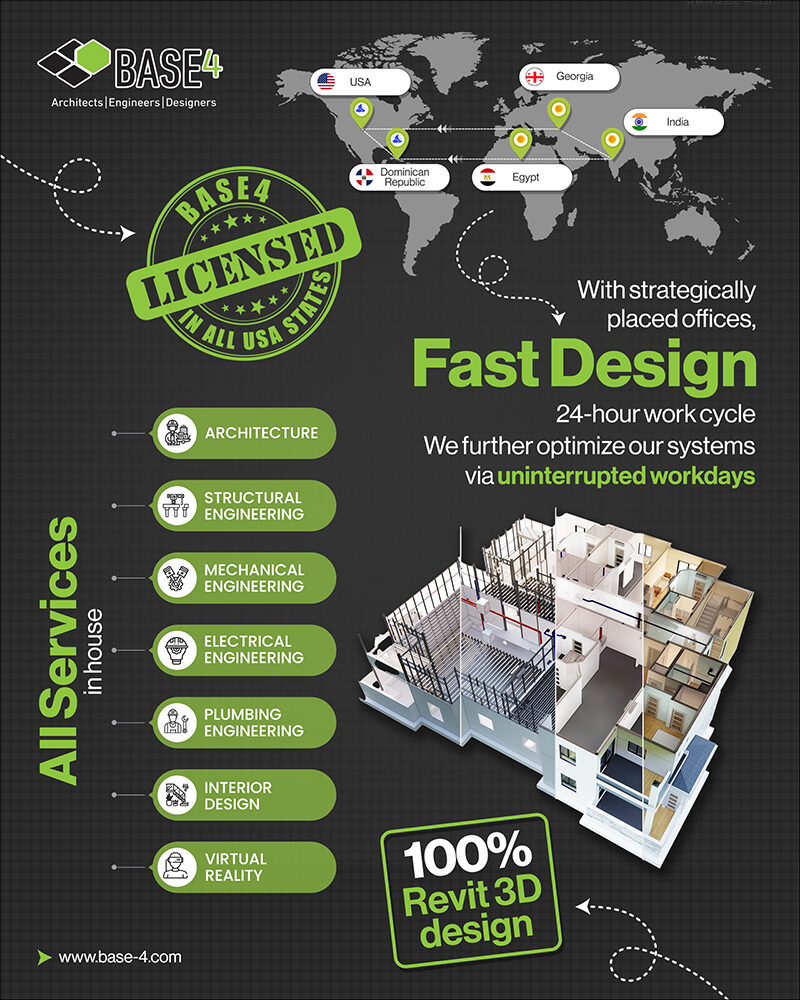 BASE4
Architects | Engineers | Designers

USA
Georgia
India
Dominican Republic
Egypt

BASE4
LICENSED
IN ALL USA STATES

With strategically placed offices,
Fast Design
24-hour work cycle
We further optimize our systems via uninterrupted workdays

All Services
in house

ARCHITECTURE
STRUCTURAL ENGINEERING
MECHANICAL ENGINEERING
ELECTRICAL ENGINEERING
PLUMBING ENGINEERING
INTERIOR DESIGN
VIRTUAL REALITY

100%
Revit 3D design

www.base-4.com