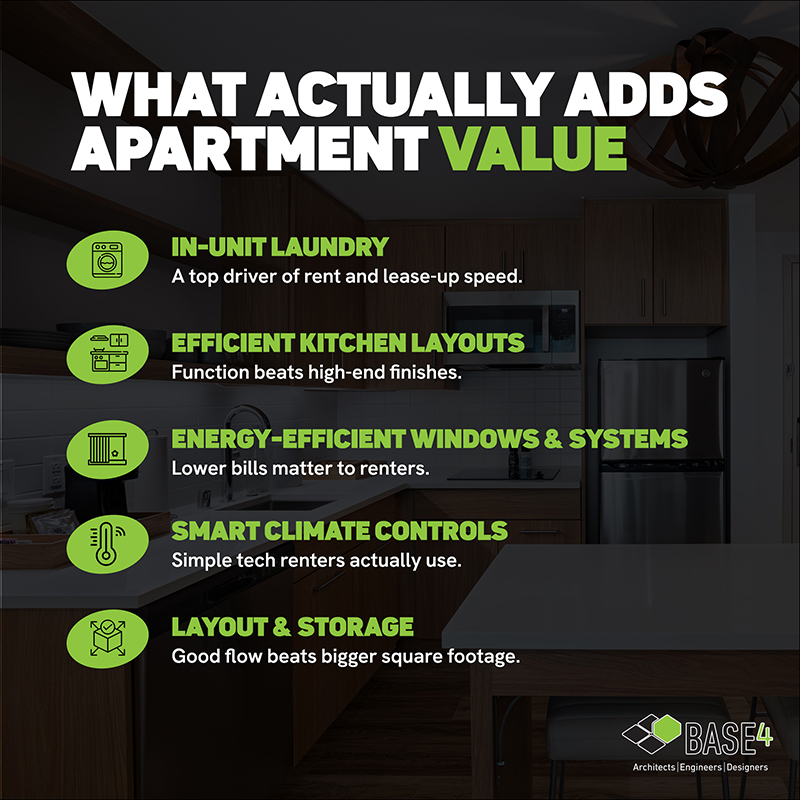 WHAT ACTUALLY ADDS APARTMENT VALUE

IN-UNIT LAUNDRY
A top driver of rent and lease-up speed.

EFFICIENT KITCHEN LAYOUTS
Function beats high-end finishes.

ENERGY-EFFICIENT WINDOWS & SYSTEMS
Lower bills matter to renters.

SMART CLIMATE CONTROLS
Simple tech renters actually use.

LAYOUT & STORAGE
Good flow beats bigger square footage.

BASE4
Architects | Engineers | Designers